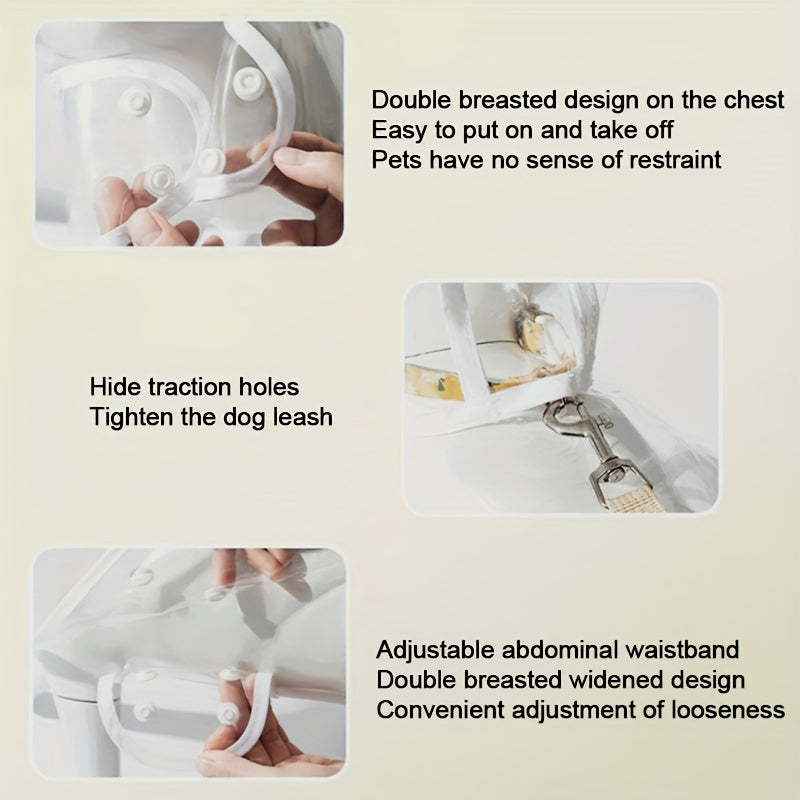 Double breasted design on the chest
Easy to put on and take off
Pets have no sense of restraint

Hide traction holes
Tighten the dog leash

Adjustable abdominal waistband
Double breasted widened design
Convenient adjustment of looseness