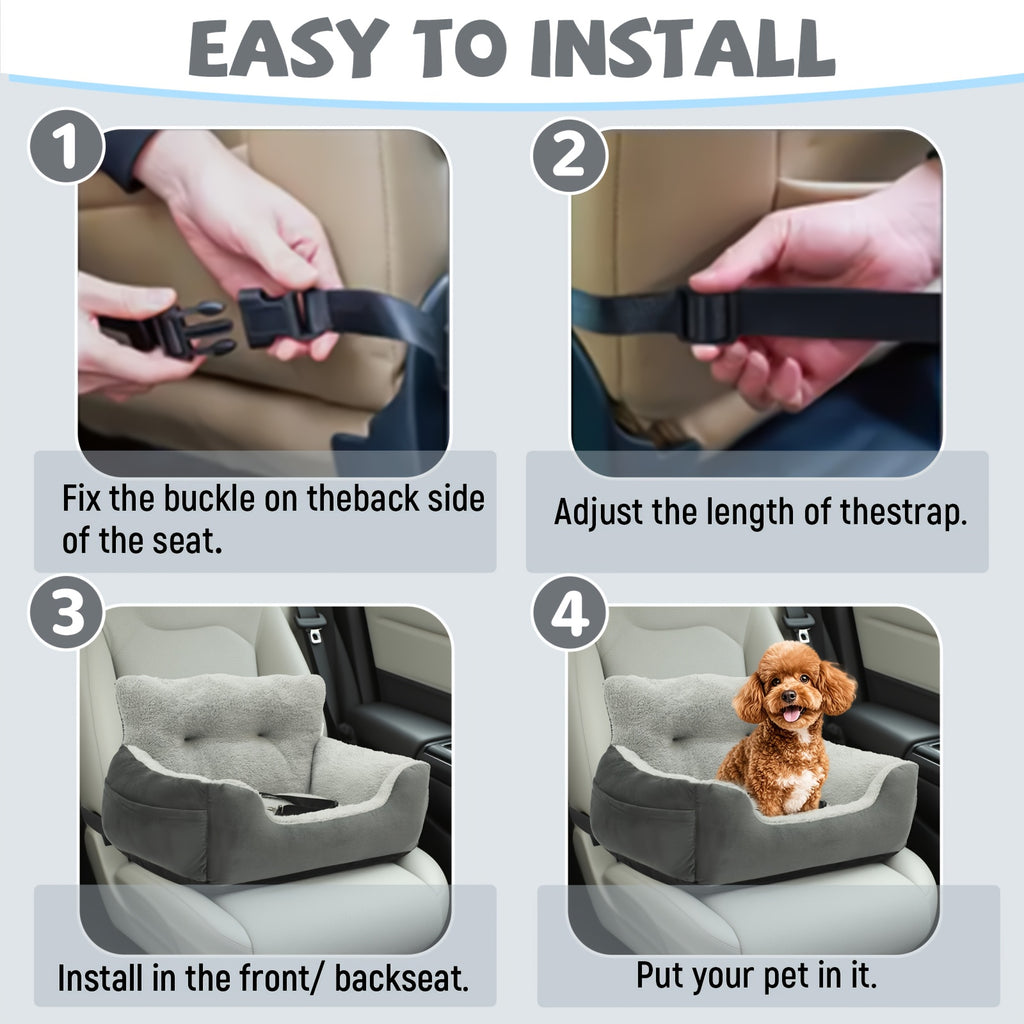 EASY TO INSTALL

1

Fix the buckle on theback side of the seat.

2

Adjust the length of thestrap.

3

Install in the front/ backseat.

4

Put your pet in it.