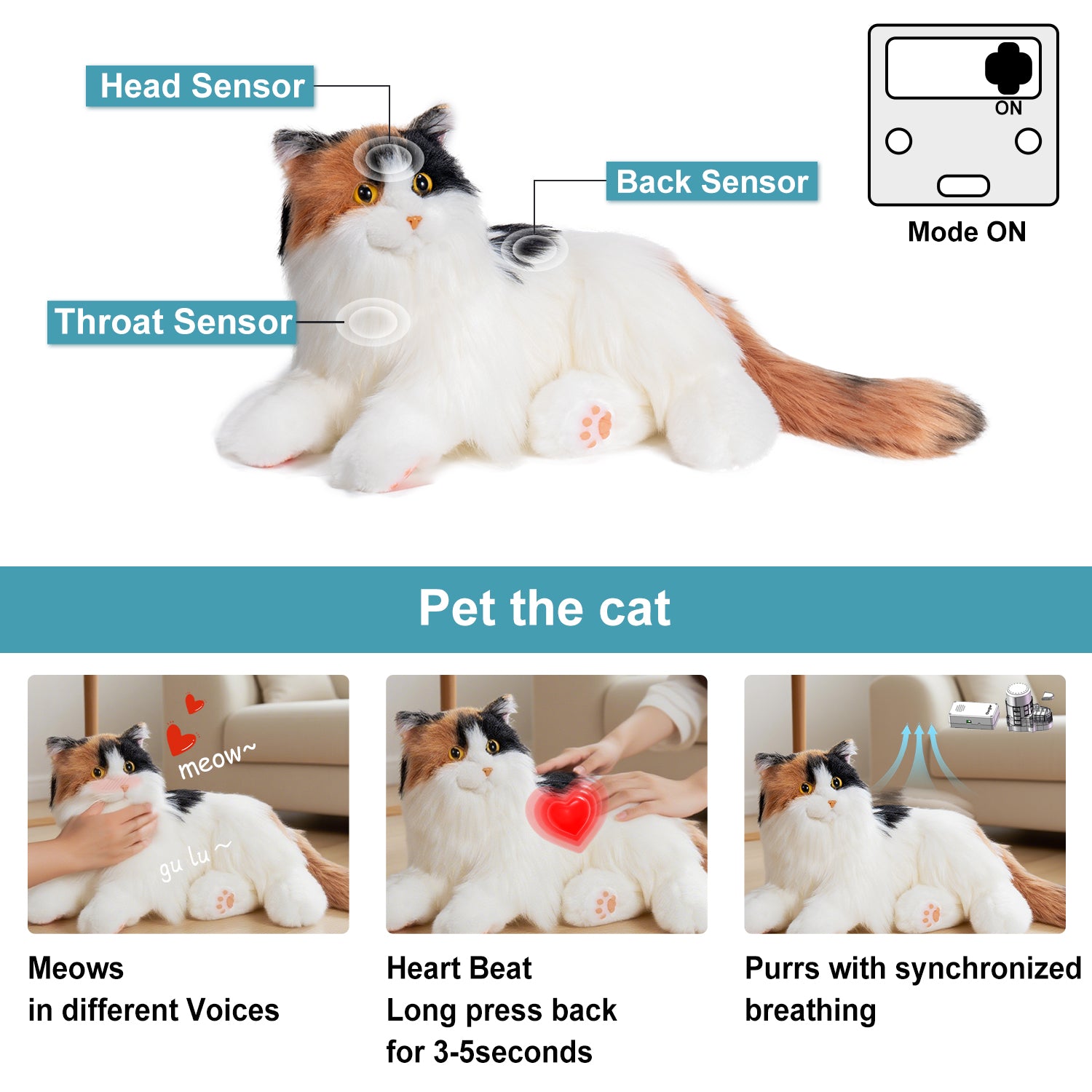 Head Sensor

Back Sensor

Throat Sensor

ON

Mode ON

Pet the cat

meow~

gu lu~

Meows
in different Voices

Heart Beat
Long press back
for 3-5seconds

Purrs with synchronized
breathing