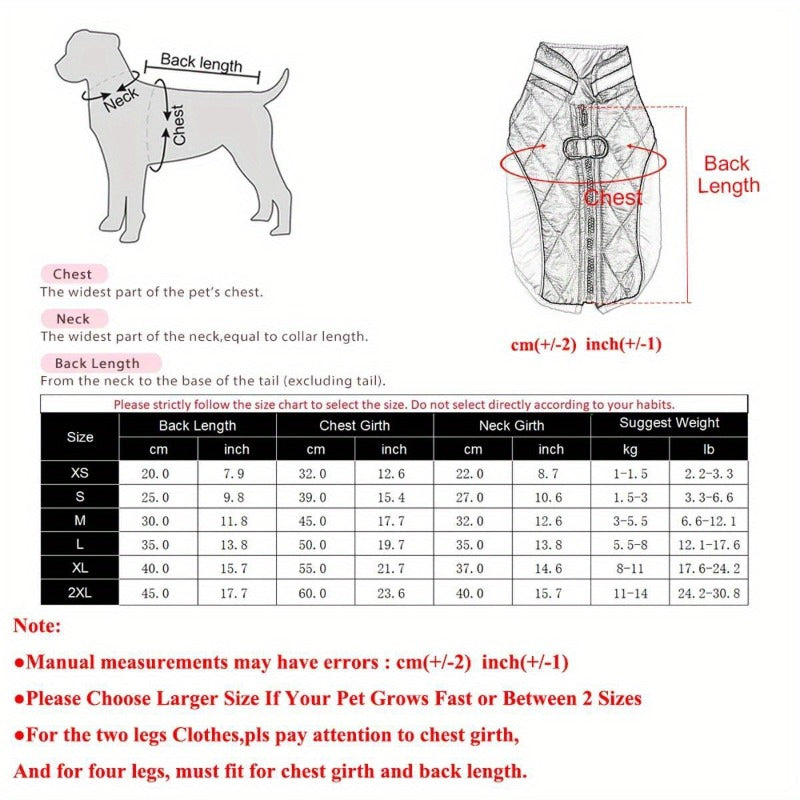 Back length

Neck

Chest

Chest

Back Length

Chest
The widest part of the pet's chest.

Neck
The widest part of the neck,equal to collar length.

Back Length
From the neck to the base of the tail (excluding tail).

cm(+/-2) inch(+/-1)

Please strictly follow the size chart to select the size. Do not select directly according to your habits.

| Size | Back Length cm | Back Length inch | Chest Girth cm | Chest Girth inch | Neck Girth cm | Neck Girth inch | Suggest Weight kg | Suggest Weight lb |
|---|---|---|---|---|---|---|---|---|
| XS | 20.0 | 7.9 | 32.0 | 12.6 | 22.0 | 8.7 | 1-1.5 | 2.2-3.3 |
| S | 25.0 | 9.8 | 39.0 | 15.4 | 27.0 | 10.6 | 1.5-3 | 3.3-6.6 |
| M | 30.0 | 11.8 | 45.0 | 17.7 | 32.0 | 12.6 | 3-5.5 | 6.6-12.1 |
| L | 35.0 | 13.8 | 50.0 | 19.7 | 35.0 | 13.8 | 5.5-8 | 12.1-17.6 |
| XL | 40.0 | 15.7 | 55.0 | 21.7 | 37.0 | 14.6 | 8-11 | 17.6-24.2 |
| 2XL | 45.0 | 17.7 | 60.0 | 23.6 | 40.0 | 15.7 | 11-14 | 24.2-30.8 |

Note:

●Manual measurements may have errors : cm(+/-2) inch(+/-1)

●Please Choose Larger Size If Your Pet Grows Fast or Between 2 Sizes

●For the two legs Clothes,pls pay attention to chest girth,

And for four legs, must fit for chest girth and back length.